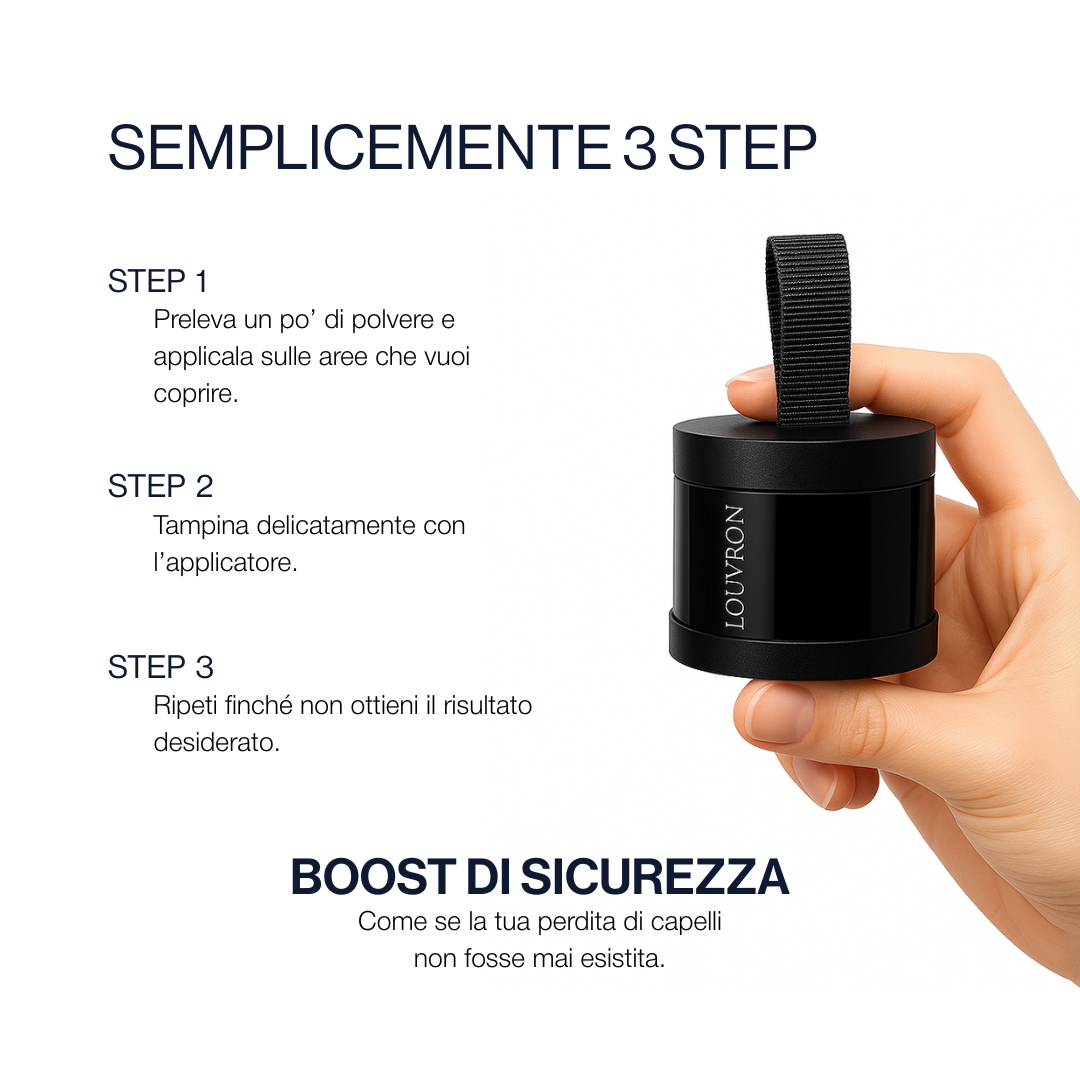 SEMPLICEMENTE 3 STEP

STEP 1
Preleva un po' di polvere e applicala sulle aree che vuoi coprire.

STEP 2
Tampina delicatamente con l'applicatore.

STEP 3
Ripeti finché non ottieni il risultato desiderato.

LOUVRON

BOOST DI SICUREZZA
Come se la tua perdita di capelli non fosse mai esistita.